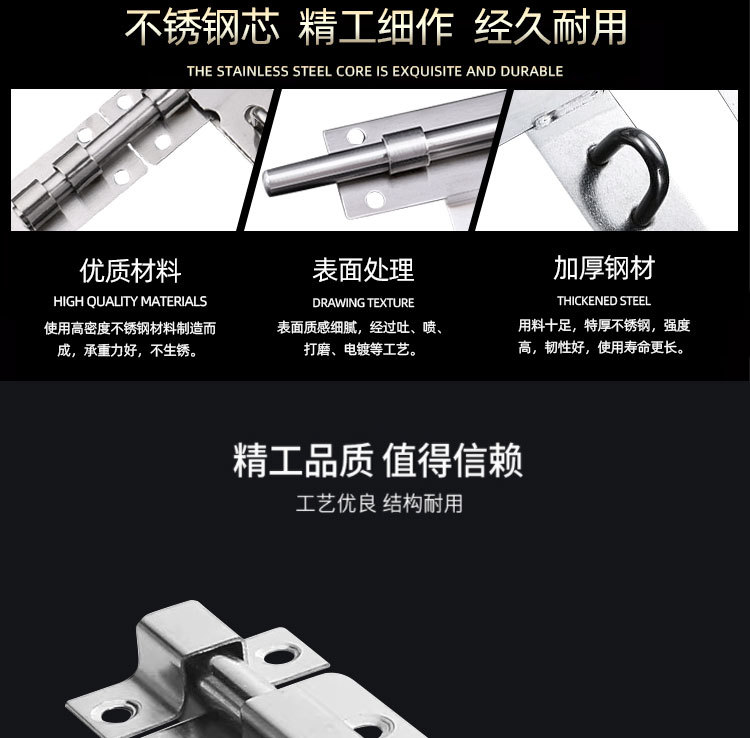 不锈钢芯 精工细作 经久耐用

THE STAINLESS STEEL CORE IS EXQUISITE AND DURABLE

优质材料

HIGH QUALITY MATERIALS

使用高密度不锈钢材料制造而成，承重力好，不生锈。

表面处理

DRAWING TEXTURE

表面质感细腻，经过吐、喷、打磨、电镀等工艺。

加厚钢材

THICKENED STEEL

用料十足，特厚不锈钢，强度高，韧性好，使用寿命更长。

精工品质 值得信赖

工艺优良 结构耐用