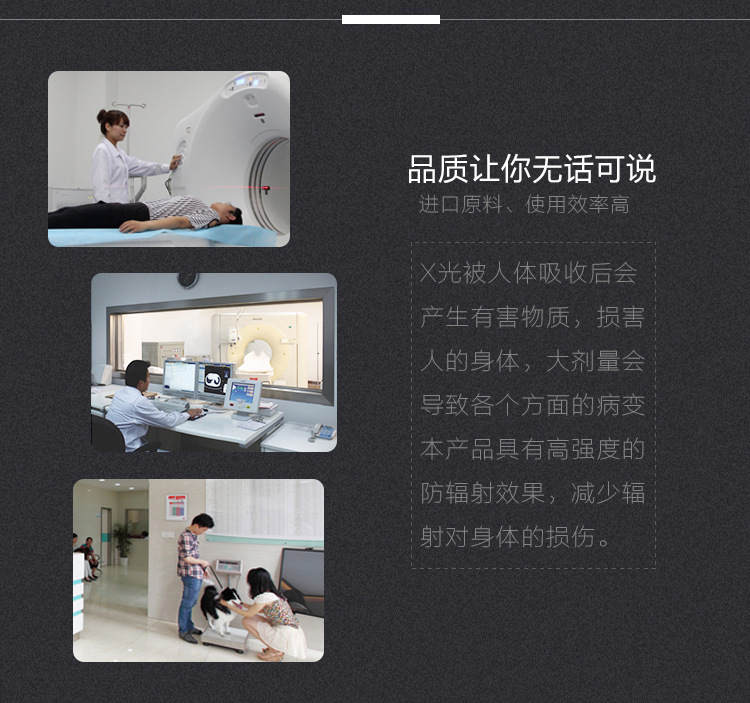 品质让你无话可说
进口原料、使用效率高

X光被人体吸收后会产生有害物质，损害人的身体，大剂量会导致各个方面的病变本产品具有高强度的防辐射效果，减少辐射对身体的损伤。