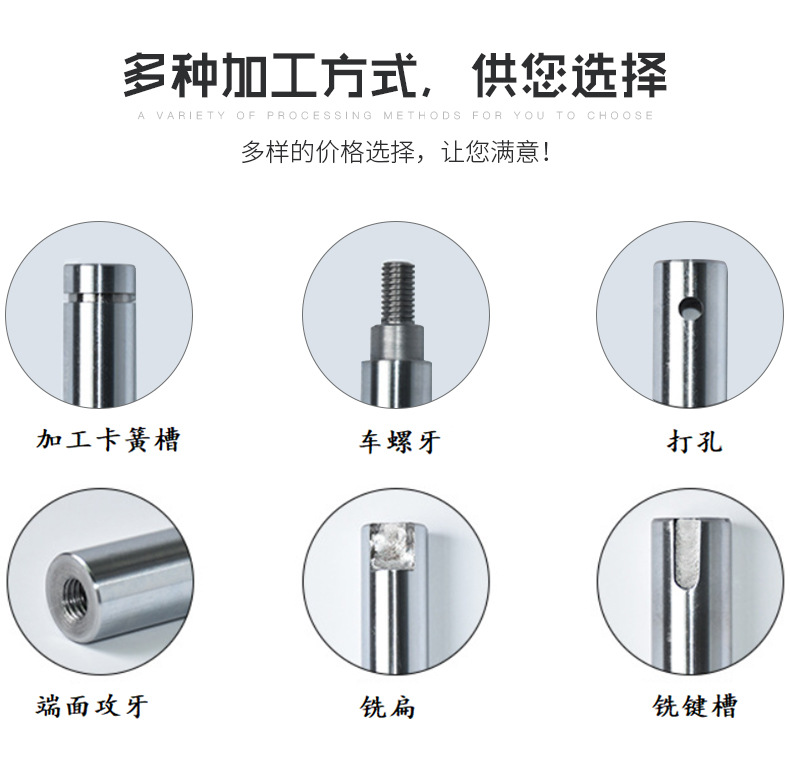 多种加工方式，供您选择

A VARIETY OF PROCESSING METHODS FOR YOU TO CHOOSE

多样的价格选择，让您满意！

加工卡簧槽

车螺牙

打孔

端面攻牙

铣扁

铣键槽