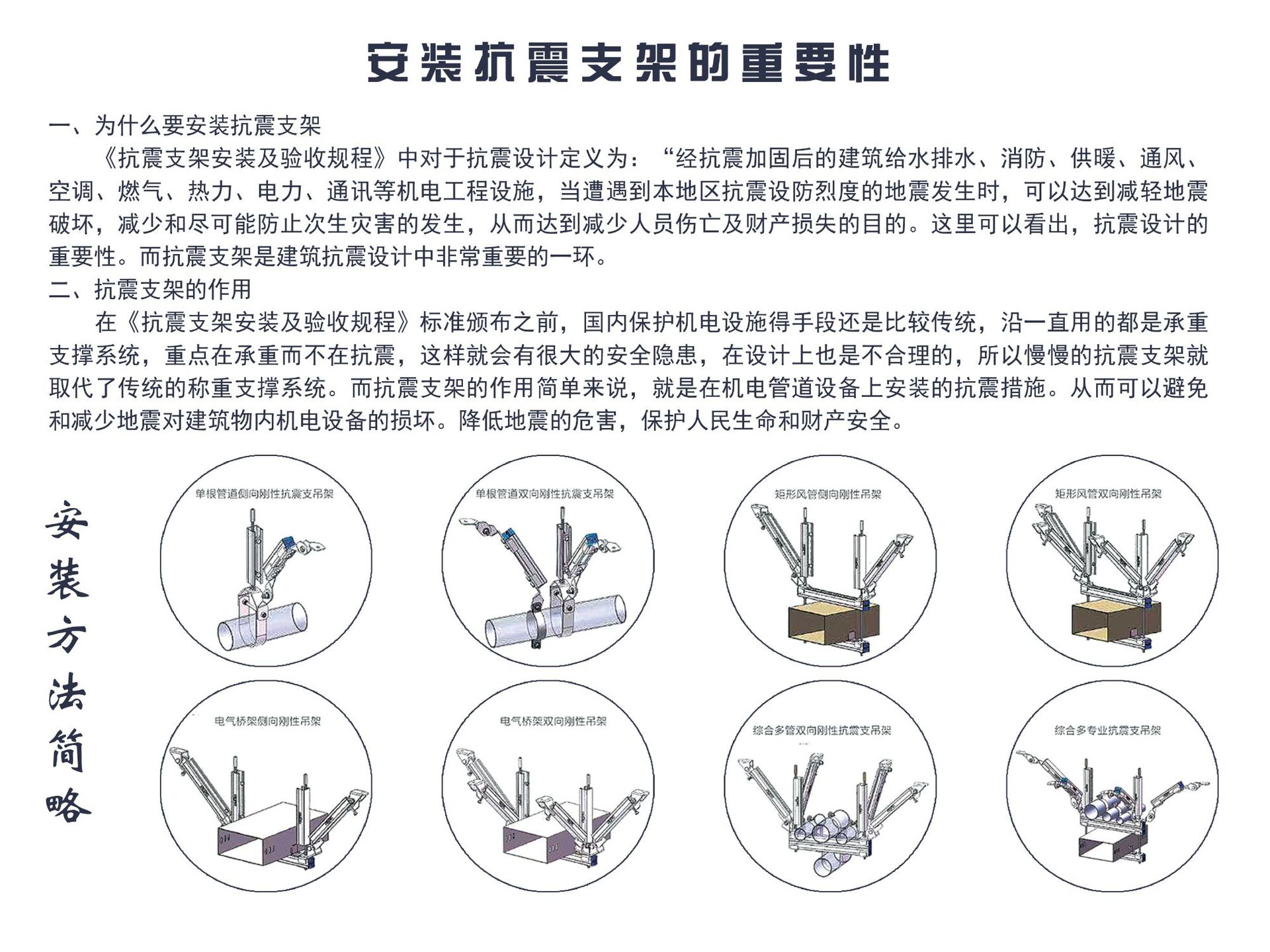 安装抗震支架的重要性

一、为什么要安装抗震支架

《抗震支架安装及验收规程》中对于抗震设计定义为：“经抗震加固后的建筑给水排水、消防、供暖、通风、空调、燃气、热力、电力、通讯等机电工程设施，当遭遇到本地区抗震设防烈度的地震发生时，可以达到减轻地震破坏，减少和尽可能防止次生灾害的发生，从而达到减少人员伤亡及财产损失的目的。这里可以看出，抗震设计的重要性。而抗震支架是建筑抗震设计中非常重要的一环。

二、抗震支架的作用

在《抗震支架安装及验收规程》标准颁布之前，国内保护机电设施得手段还是比较传统，沿一直用的都是承重支撑系统，重点在承重而不在抗震，这样就会有很大的安全隐患，在设计上也是不合理的，所以慢慢的抗震支架就取代了传统的称重支撑系统。而抗震支架的作用简单来说，就是在机电管道设备上安装的抗震措施。从而可以避免和减少地震对建筑物内机电设备的损坏。降低地震的危害，保护人民生命和财产安全。

安装方法简略

单根管道侧向刚性抗震支吊架

单根管道双向刚性抗震支吊架

矩形风管侧向刚性吊架

矩形风管双向刚性吊架

电气桥架侧向刚性吊架

电气桥架双向刚性吊架

综合多管双向刚性抗震支吊架

综合多专业抗震支吊架