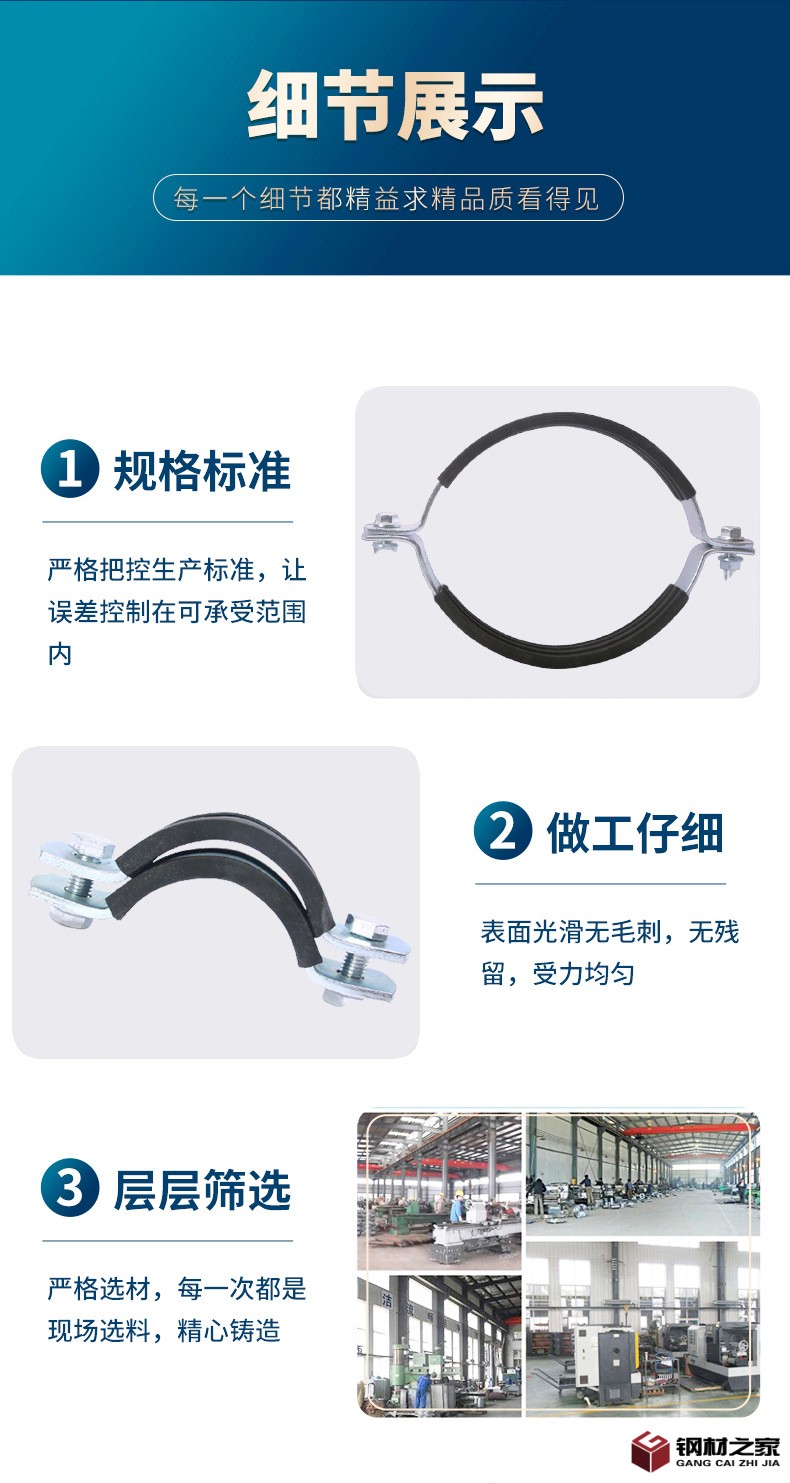 细节展示

每一个细节都精益求精品质看得见

1 规格标准

严格把控生产标准，让误差控制在可承受范围内

2 做工仔细

表面光滑无毛刺，无残留，受力均匀

3 层层筛选

严格选材，每一次都是现场选料，精心铸造

钢材之家
GANG CAI ZHI JIA