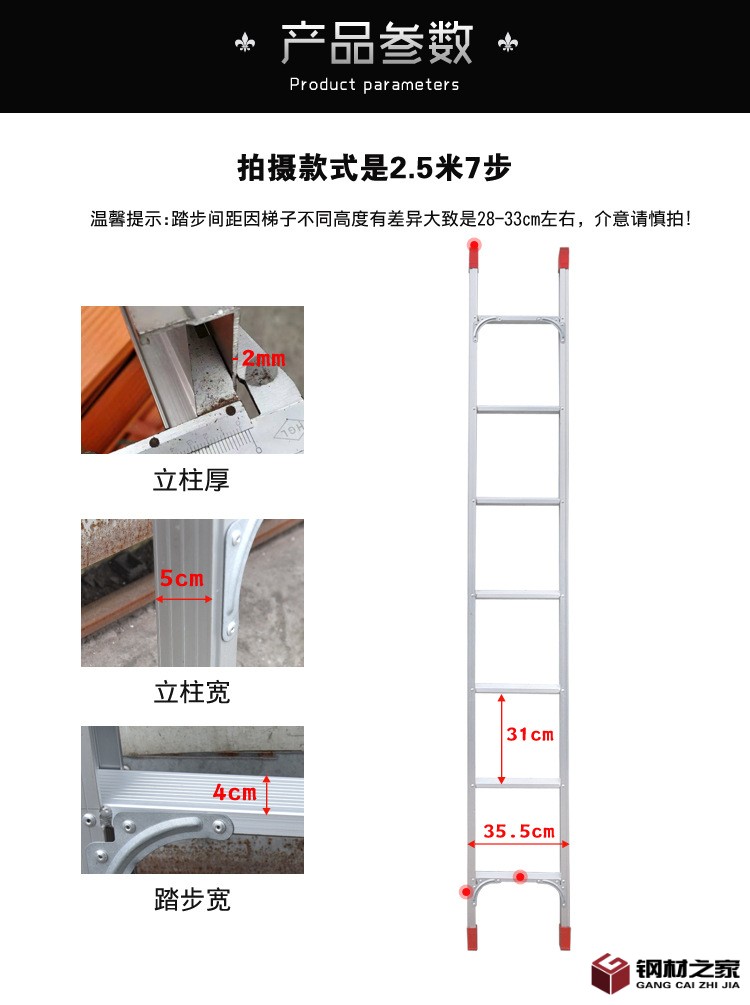 产品参数
Product parameters

拍摄款式是2.5米7步

温馨提示:踏步间距因梯子不同高度有差异大致是28-33cm左右，介意请慎拍!

2mm
立柱厚

5cm
立柱宽

4cm
踏步宽

31cm
35.5cm

钢材之家
GANG CAI ZHI JIA