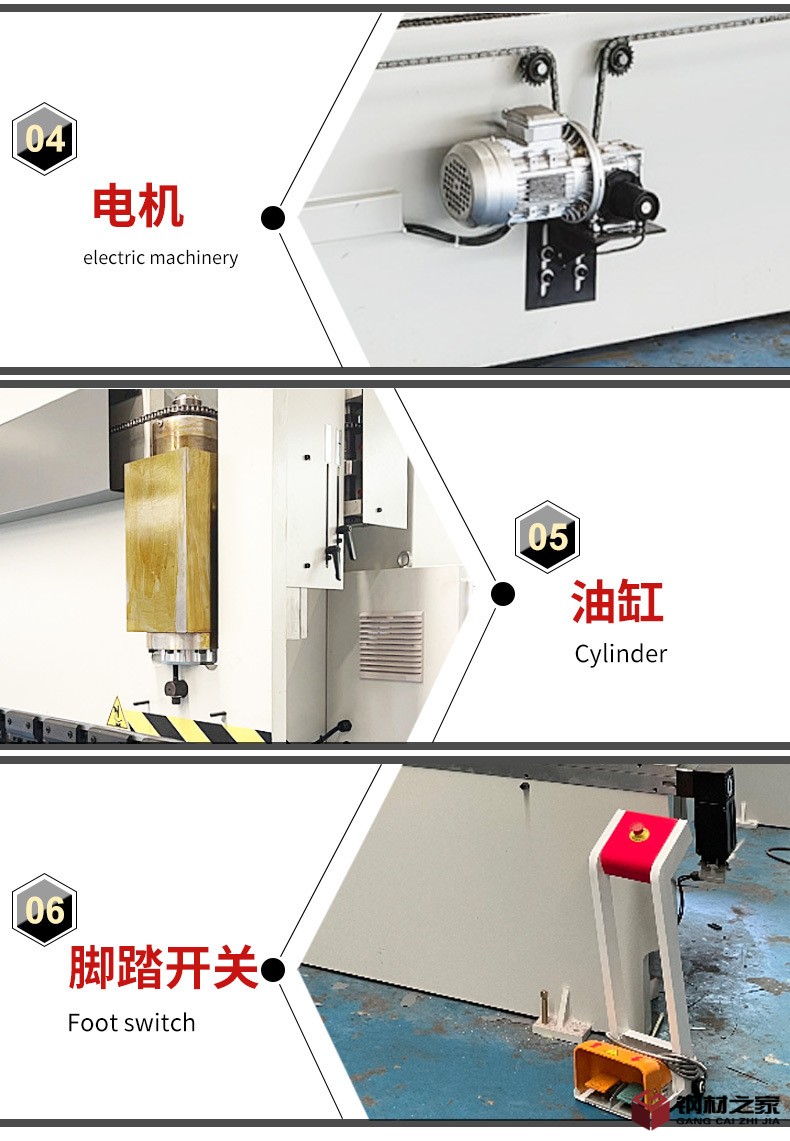 04

电机

electric machinery

05

油缸

Cylinder

06

脚踏开关

Foot switch

钢材之家
GANG CAI ZHI JIA