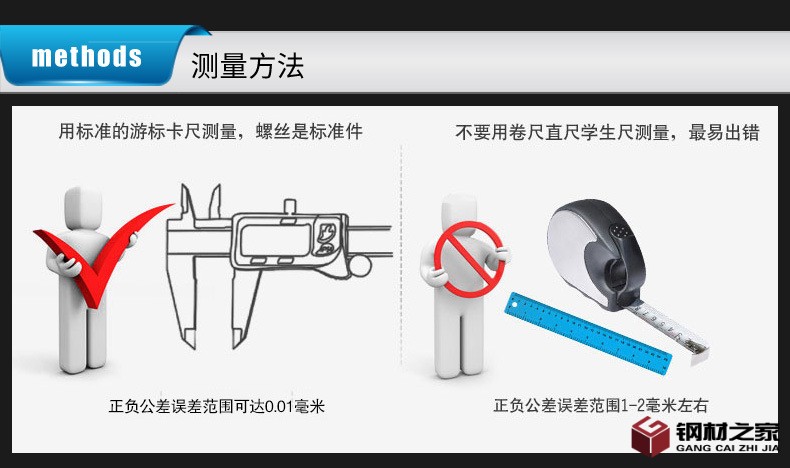 methods 测量方法

用标准的游标卡尺测量，螺丝是标准件

正负公差误差范围可达0.01毫米

不要用卷尺直尺学生尺测量，最易出错

正负公差误差范围1-2毫米左右

钢材之家
GANG CAI ZHI JIA