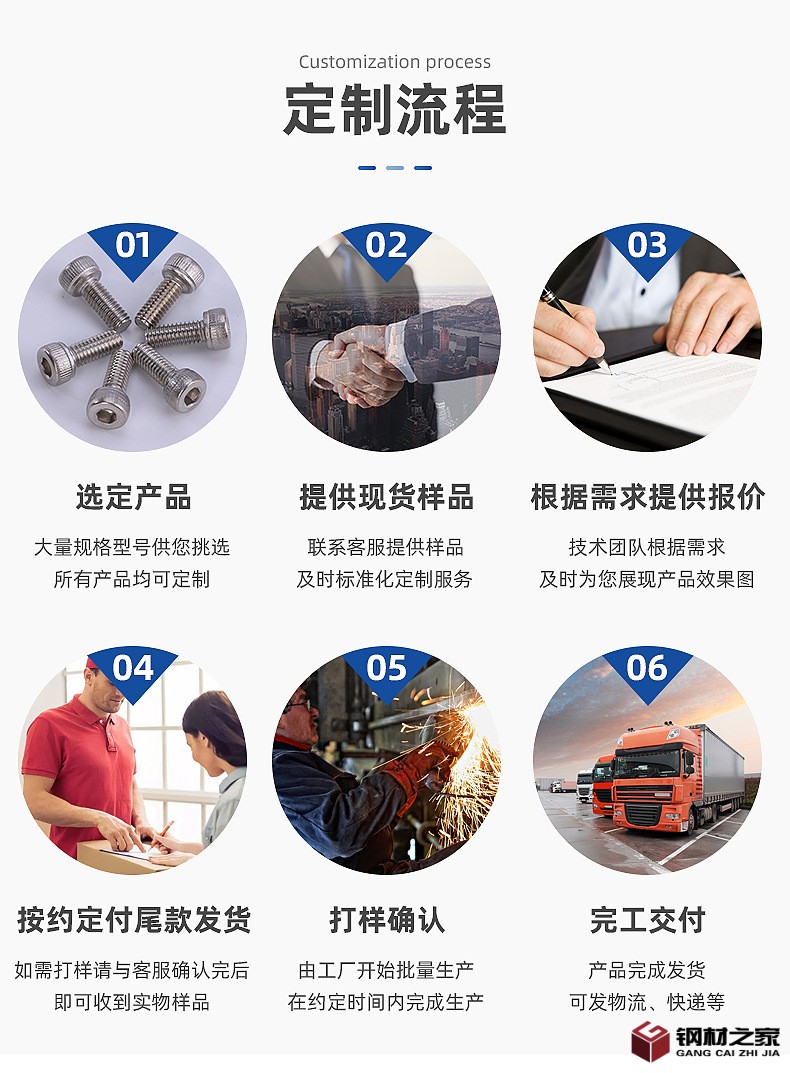 Customization process

定制流程

01

选定产品

大量规格型号供您挑选
所有产品均可定制

02

提供现货样品

联系客服提供样品
及时标准化定制服务

03

根据需求提供报价

技术团队根据需求
及时为您展现产品效果图

04

按约定付尾款发货

如需打样请与客服确认完后
即可收到实物样品

05

打样确认

由工厂开始批量生产
在约定时间内完成生产

06

完工交付

产品完成发货
可发物流、快递等

钢材之家
GANG CAI ZHI JIA