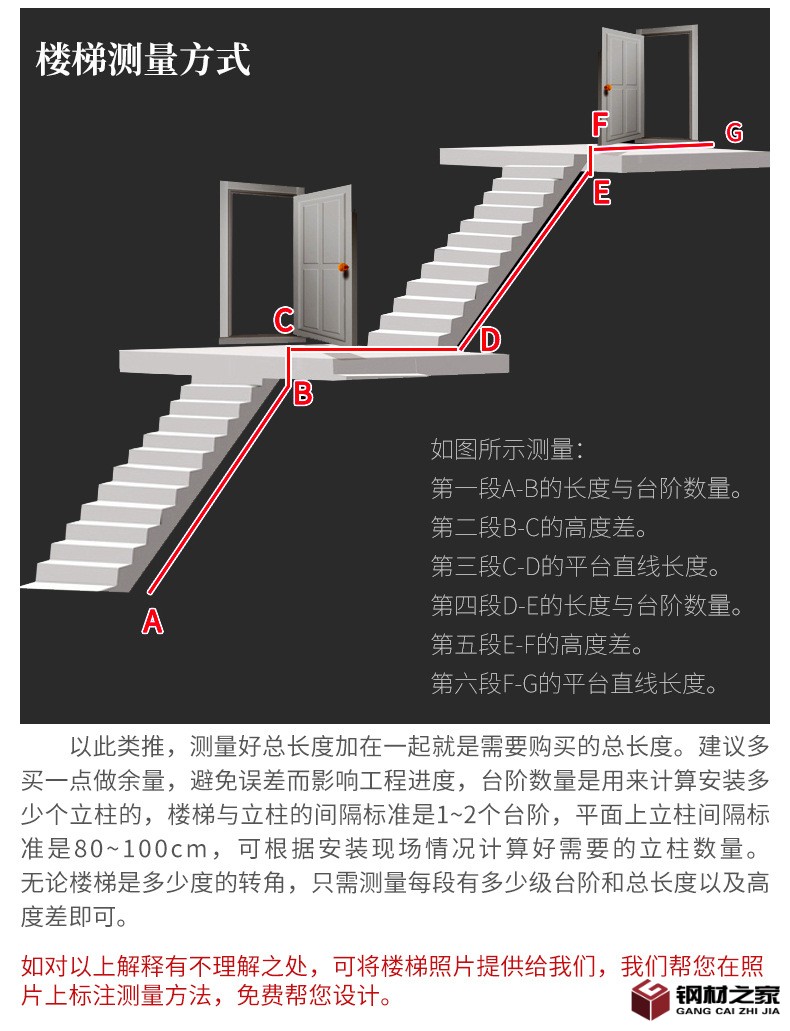 楼梯测量方式

F
G
E
C
D
B
A

如图所示测量：
第一段A-B的长度与台阶数量。
第二段B-C的高度差。
第三段C-D的平台直线长度。
第四段D-E的长度与台阶数量。
第五段E-F的高度差。
第六段F-G的平台直线长度。

以此类推，测量好总长度加在一起就是需要购买的总长度。建议多买一点做余量，避免误差而影响工程进度，台阶数量是用来计算安装多少个立柱的，楼梯与立柱的间隔标准是1~2个台阶，平面上立柱间隔标准是80~100cm，可根据安装现场情况计算好需要的立柱数量。无论楼梯是多少度的转角，只需测量每段有多少级台阶和总长度以及高度差即可。

如对以上解释有不理解之处，可将楼梯照片提供给我们，我们帮您在照片上标注测量方法，免费帮您设计。

钢材之家
GANG CAI ZHI JIA